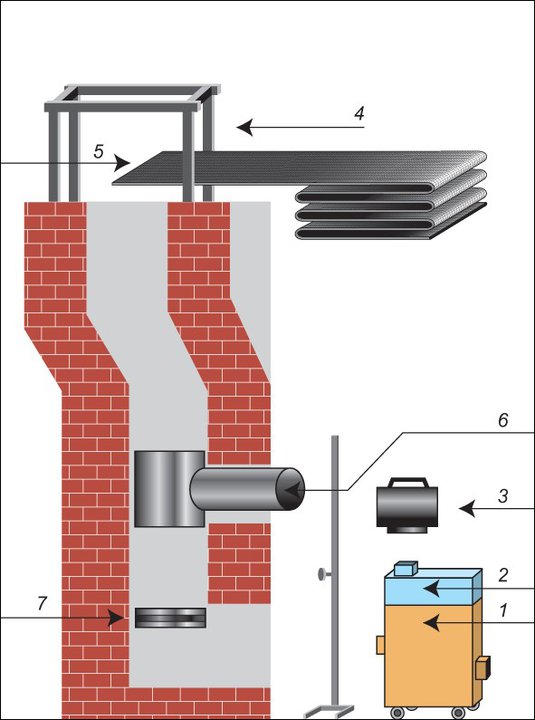 4
5
6
3
2
7
1